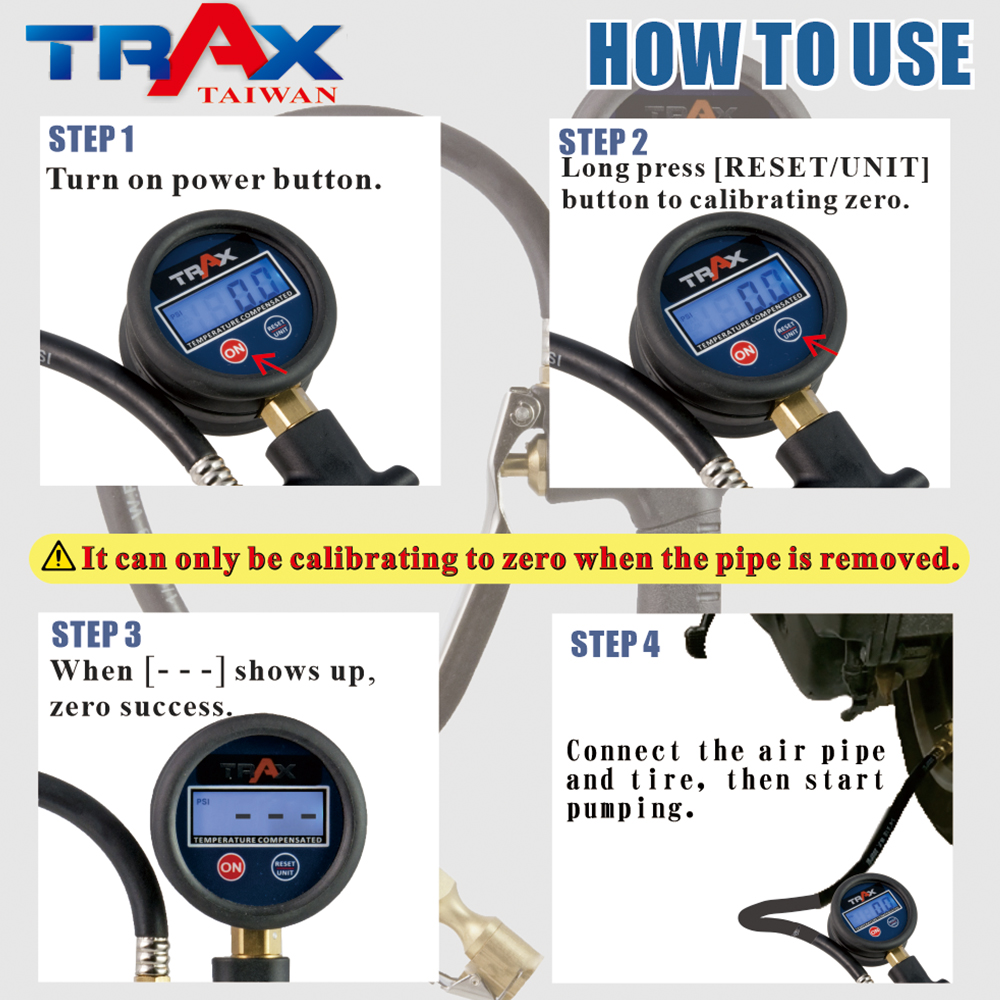 TRAX TAIWAN

HOW TO USE

STEP 1
Turn on power button.

TRAX
PSI 0.0
TEMPERATURE COMPENSATED
ON
RESET UNIT

STEP 2
Long press [RESET/UNIT] button to calibrating zero.

TRAX
PSI 0.0
TEMPERATURE COMPENSATED
ON
RESET UNIT

It can only be calibrating to zero when the pipe is removed.

STEP 3
When [- - -] shows up, zero success.

TRAX
PSI - - -
TEMPERATURE COMPENSATED
ON
RESET UNIT

STEP 4

Connect the air pipe and tire, then start pumping.

TRAX