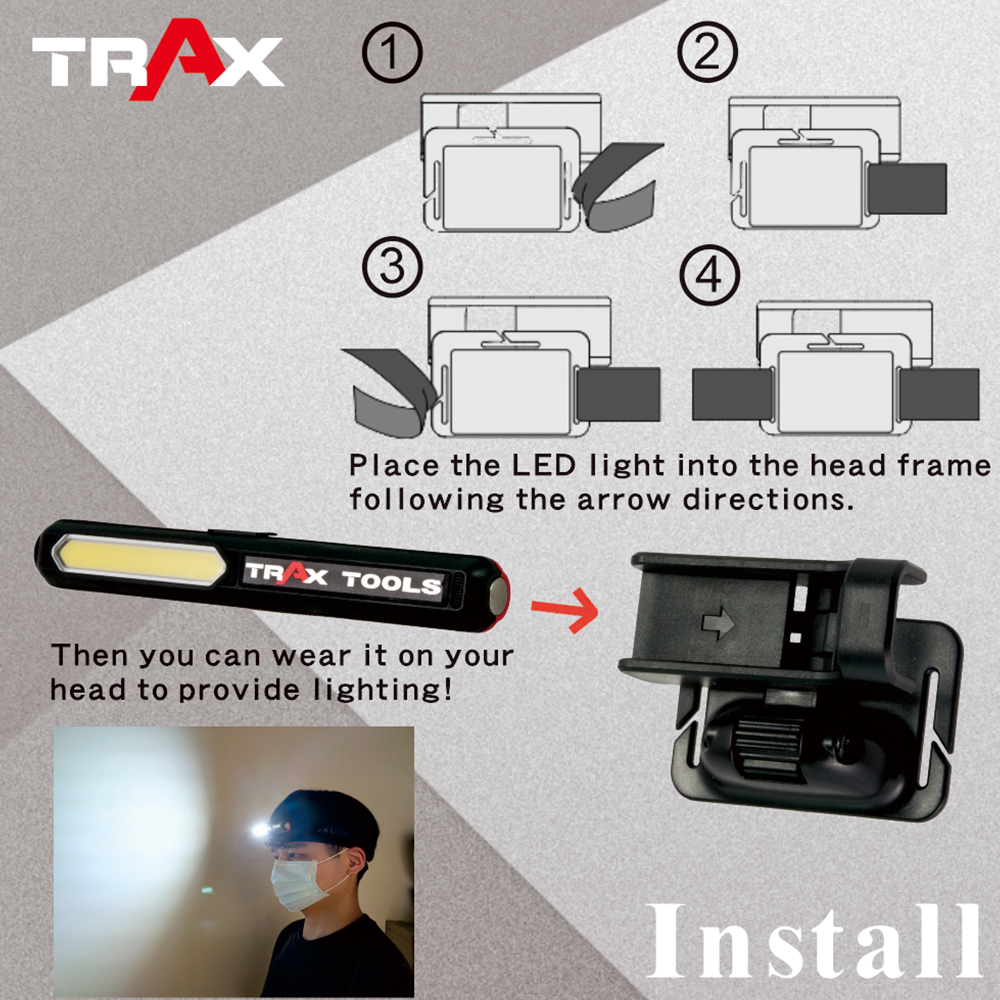 TRAX

①

②

③

④

Place the LED light into the head frame following the arrow directions.

TRAX TOOLS

Then you can wear it on your head to provide lighting!

Install