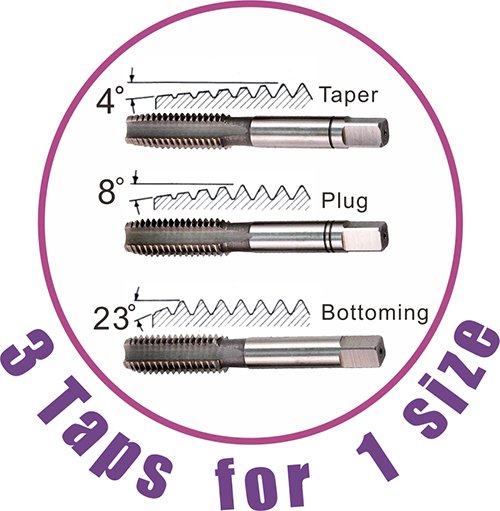 4° Taper

8° Plug

23° Bottoming

3 Taps for 1 size