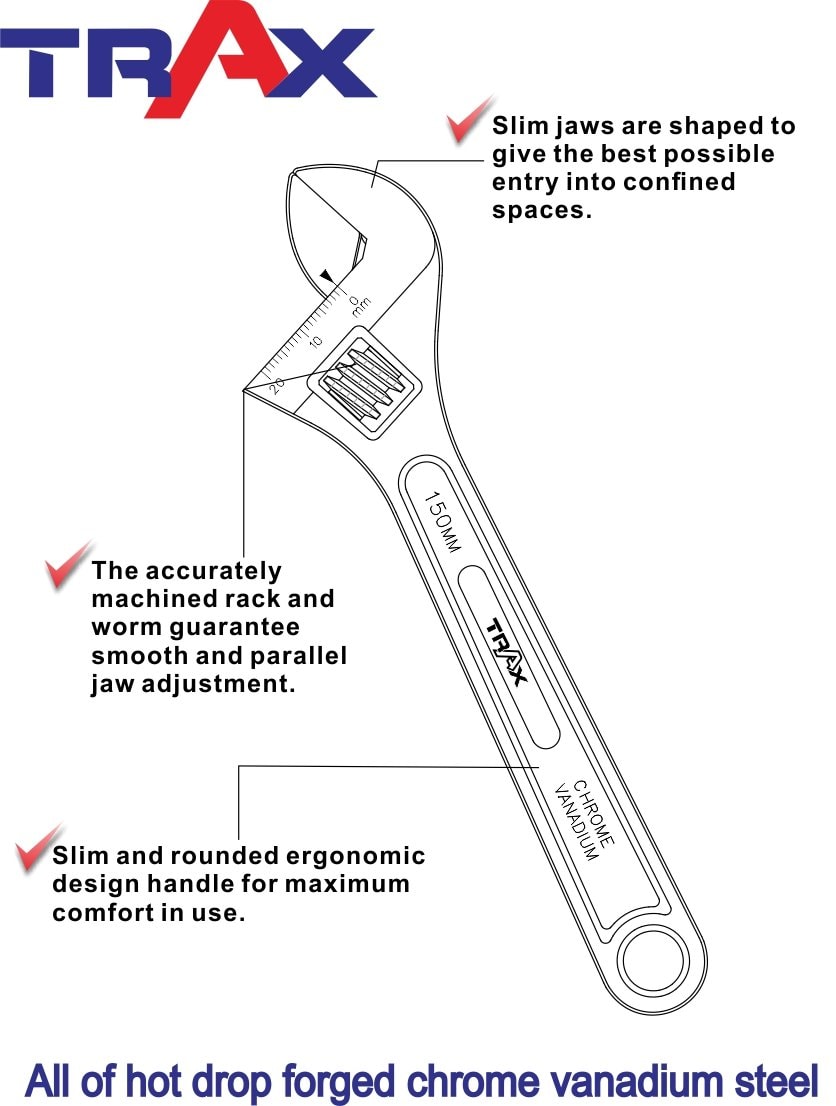 TRAX

Slim jaws are shaped to give the best possible entry into confined spaces.

0
mm
10
20

150MM

TRAX

CHROME VANADIUM

The accurately machined rack and worm guarantee smooth and parallel jaw adjustment.

Slim and rounded ergonomic design handle for maximum comfort in use.

All of hot drop forged chrome vanadium steel